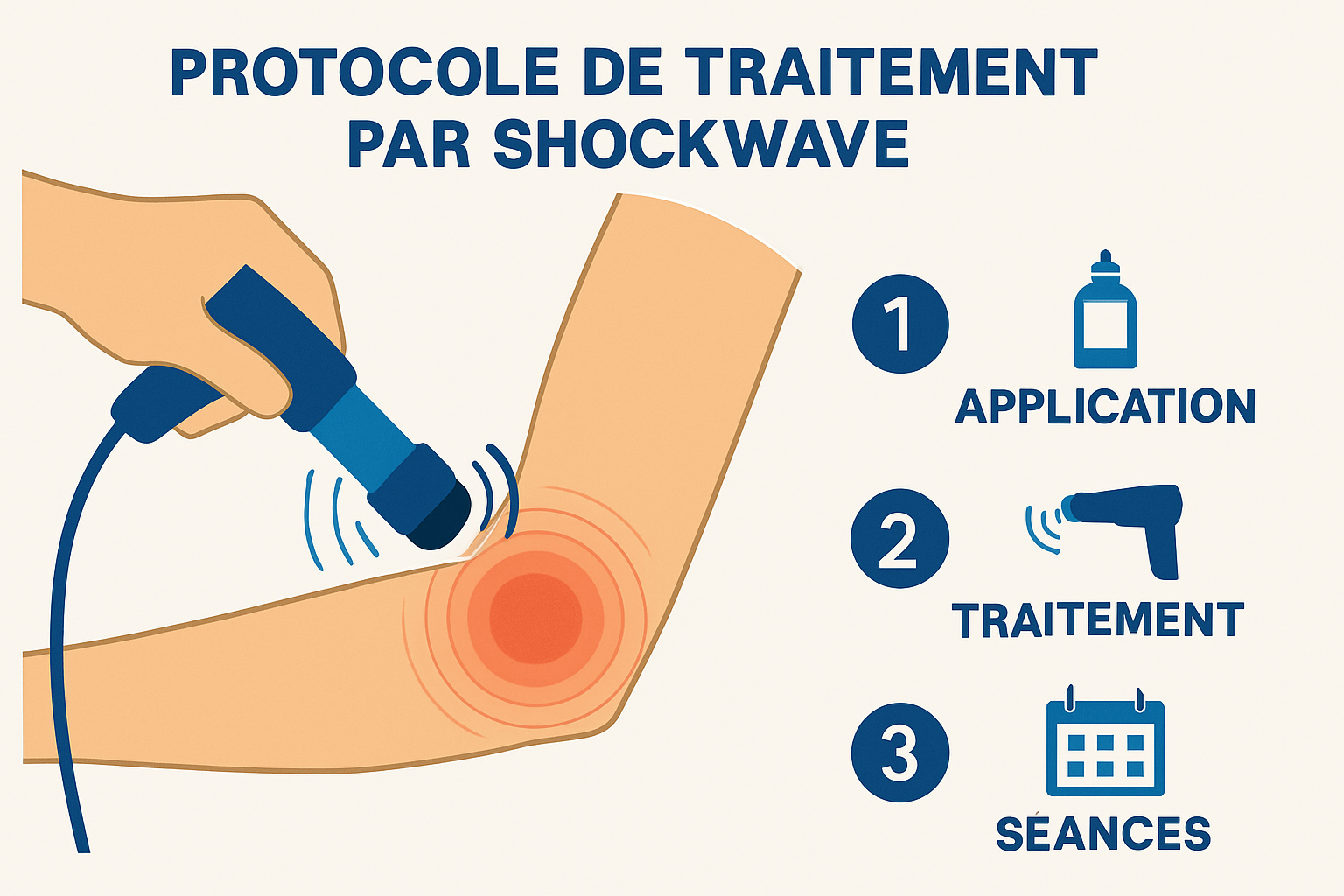 PROTOCOLE DE TRAITEMENT PAR SHOCKWAVE

1
APPLICATION

2
TRAITEMENT

3
SÉANCES